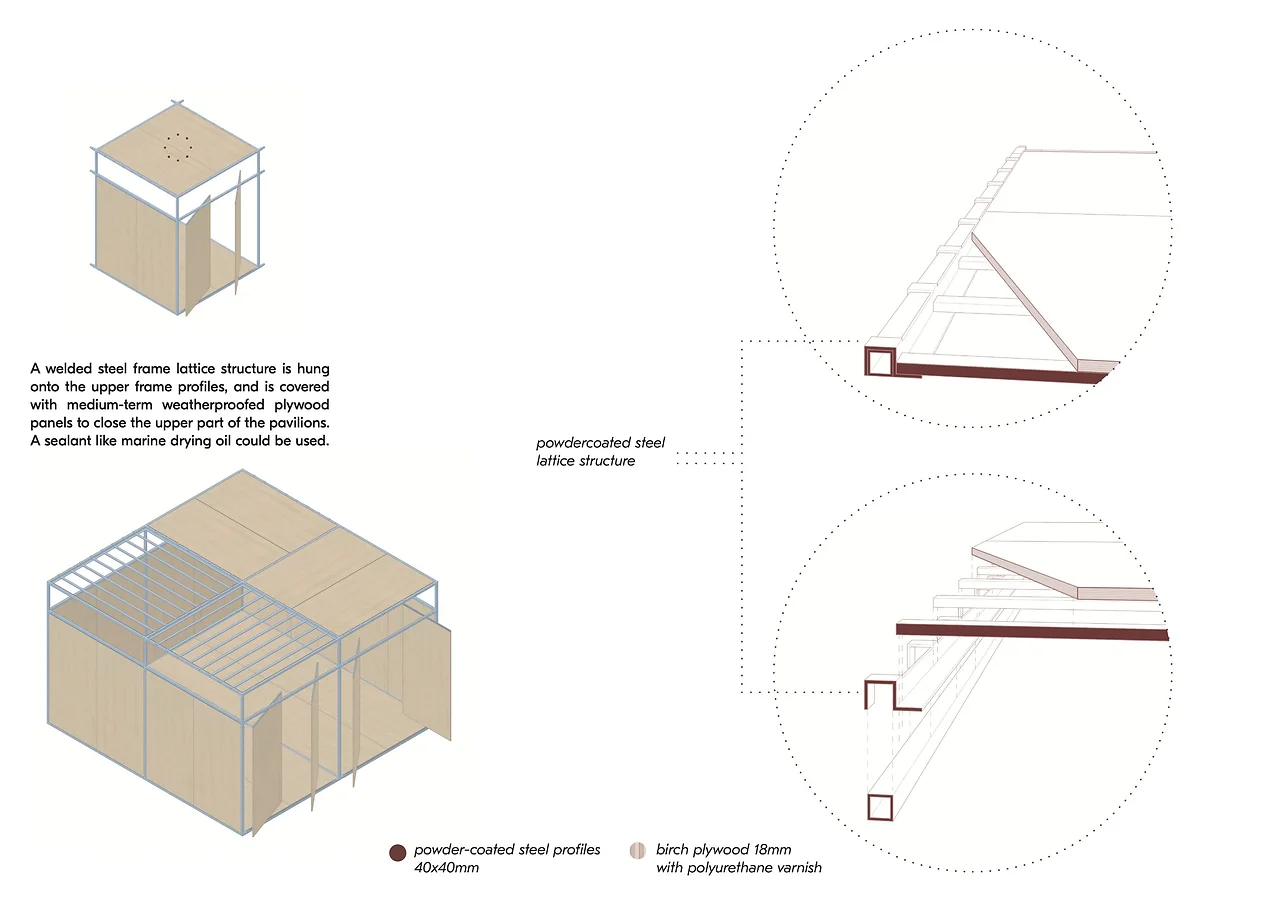 A welded steel frame lattice structure is hung onto the upper frame profiles, and is covered with medium-term weatherproofed plywood panels to close the upper part of the pavilions. A sealant like marine drying oil could be used.

powdercoated steel lattice structure

powder-coated steel profiles 40x40mm

birch plywood 18mm with polyurethane varnish